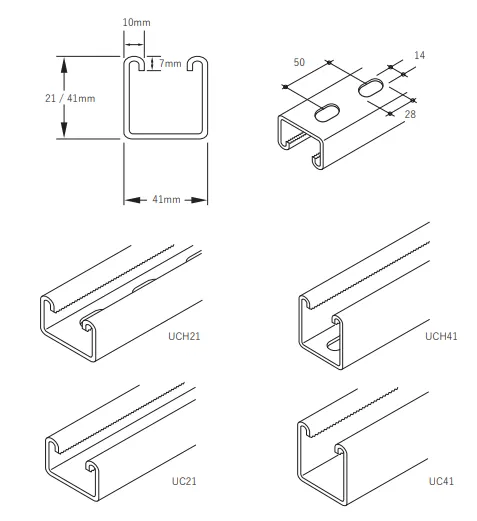 10mm
7mm
21 / 41mm
41mm
50
14
28
UCH21
UCH41
UC21
UC41